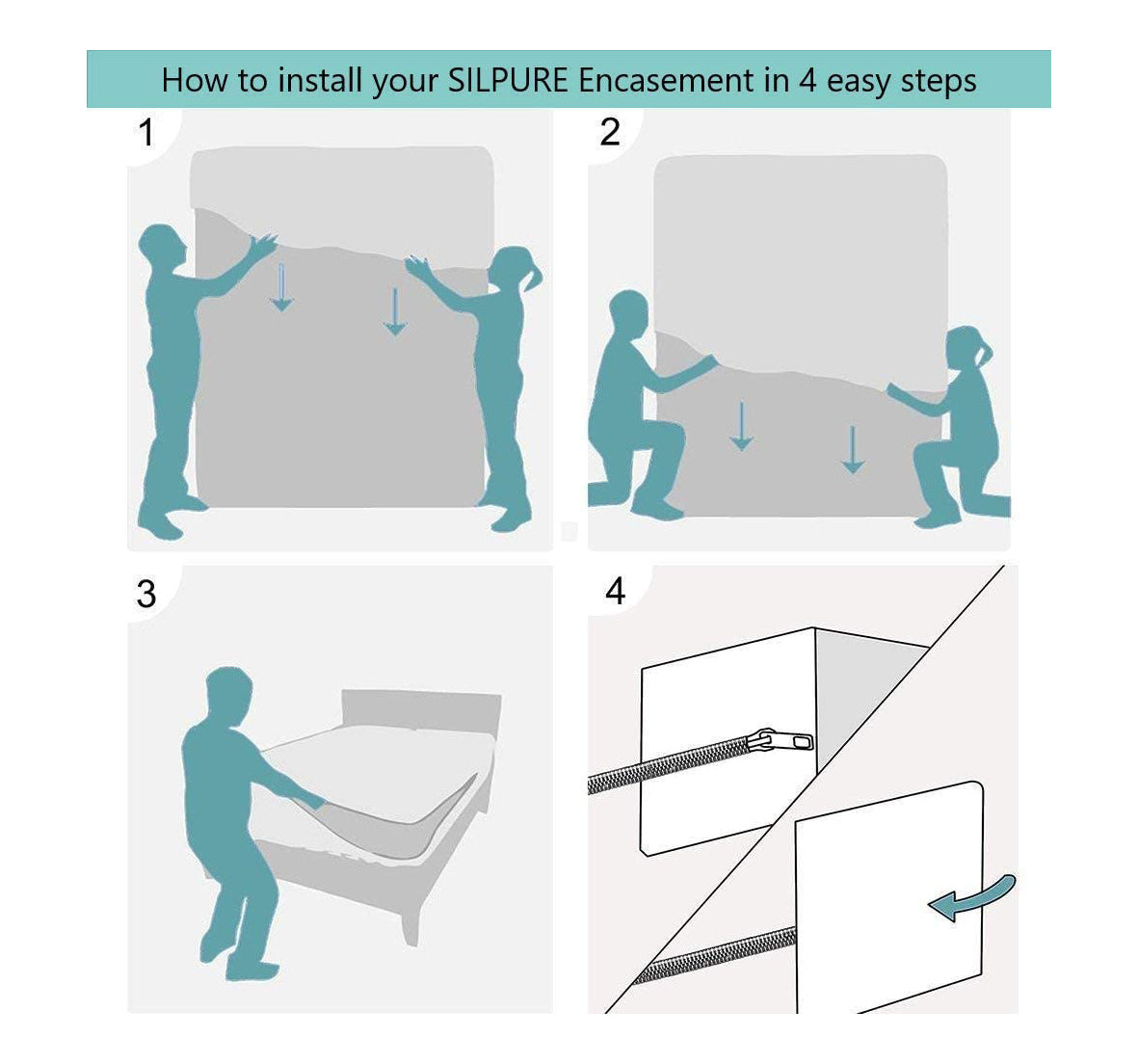 How to install your SILPURE Encasement in 4 easy steps

1

2

3

4